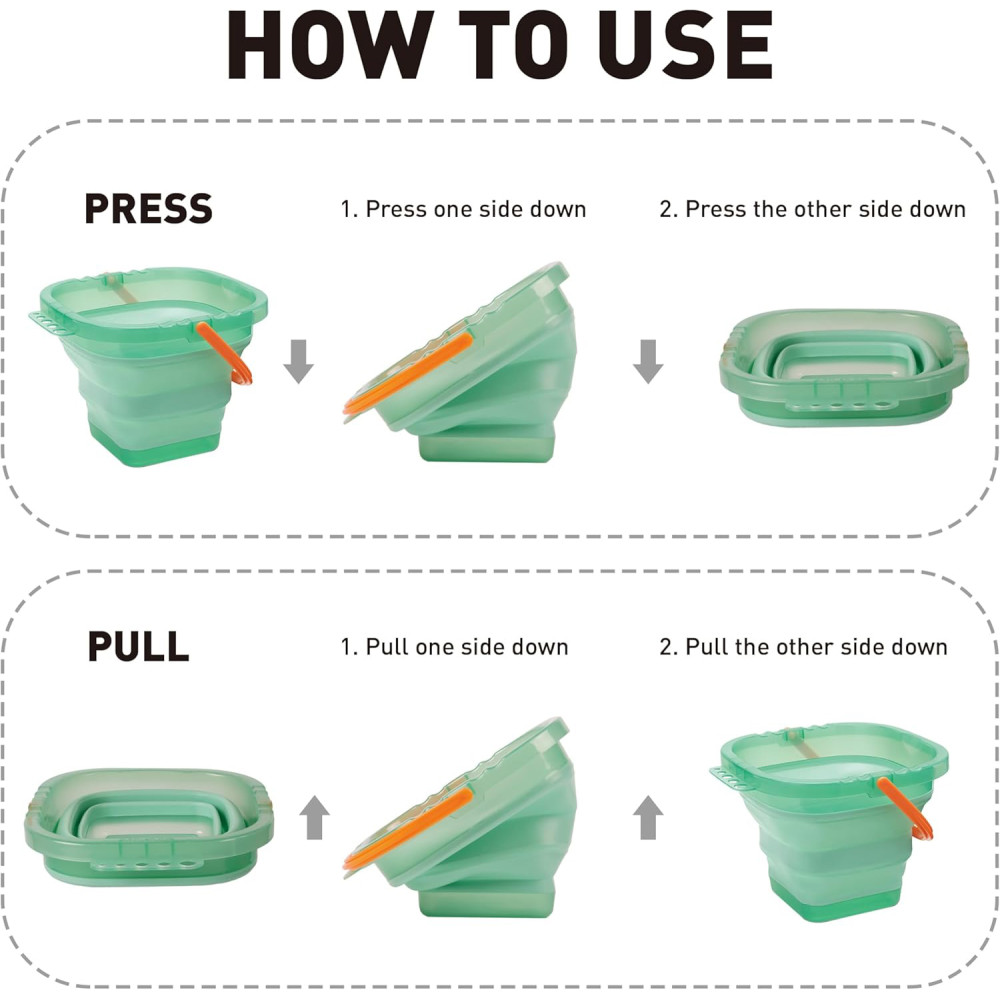 HOW TO USE

PRESS

1. Press one side down

2. Press the other side down

PULL

1. Pull one side down

2. Pull the other side down